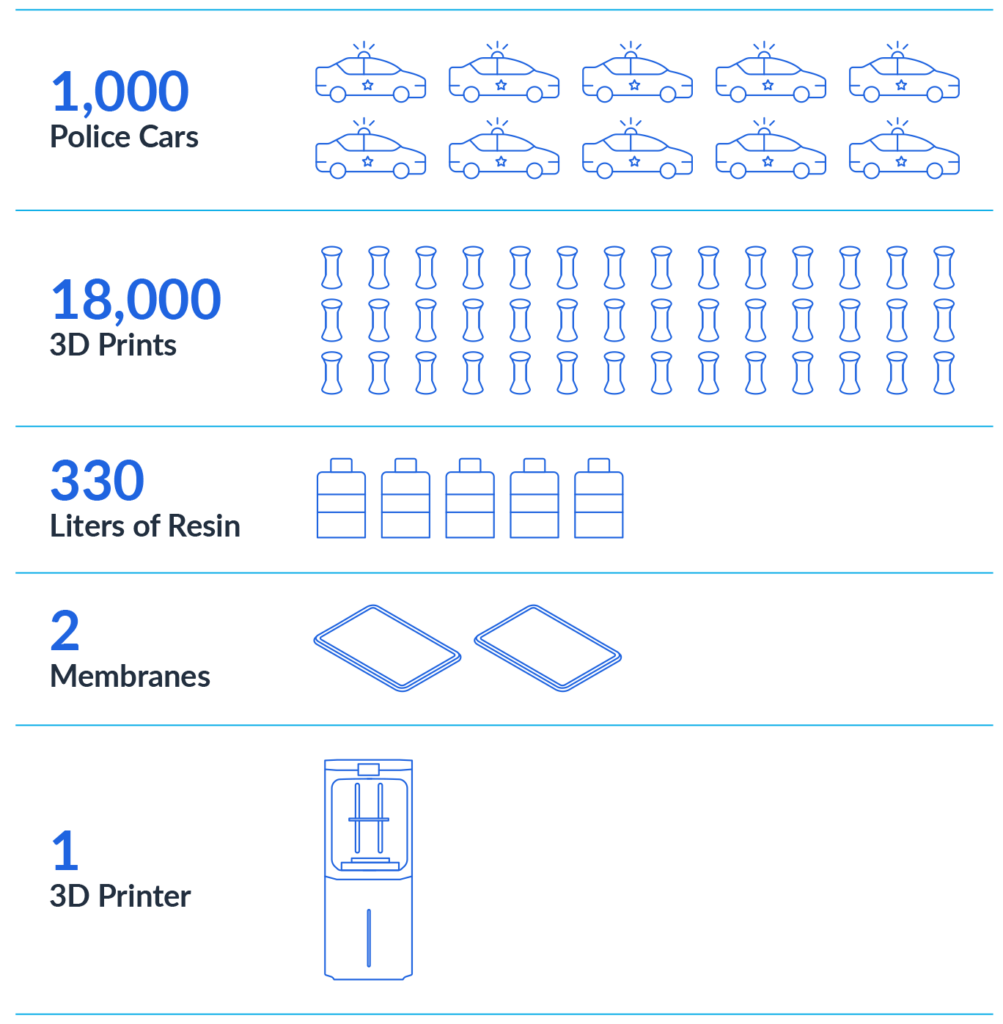 1,000
Police Cars

18,000
3D Prints

330
Liters of Resin

2
Membranes

1
3D Printer